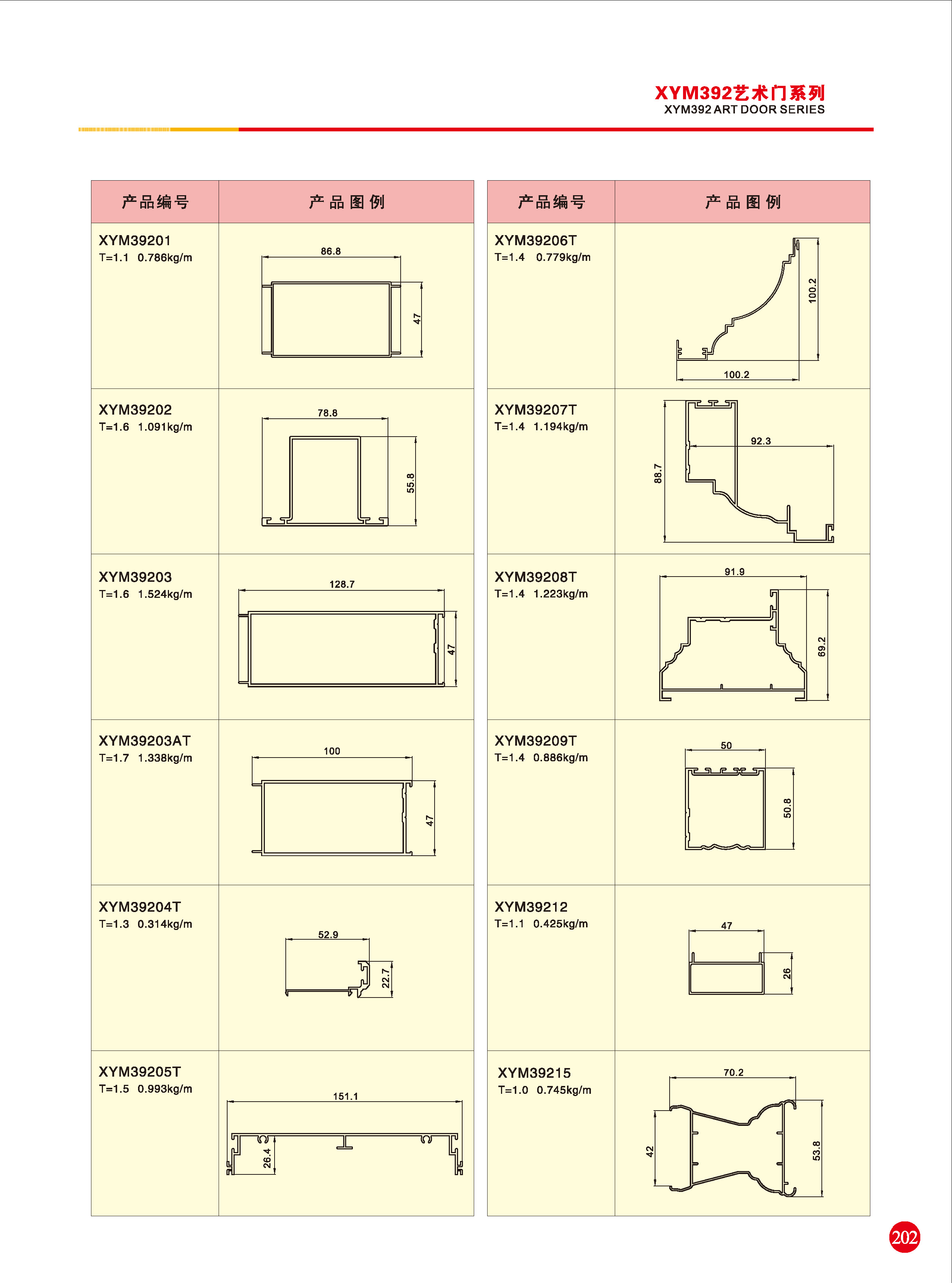 XYM392艺术门系列
XYM392 ART DOOR SERIES

| 产品编号 | 产品图例 |
|---|---|
| XYM39201 T=1.1 0.786kg/m | 86.8 47 |
| XYM39202 T=1.6 1.091kg/m | 78.8 55.8 |
| XYM39203 T=1.6 1.524kg/m | 128.7 47 |
| XYM39203AT T=1.7 1.338kg/m | 100 47 |
| XYM39204T T=1.3 0.314kg/m | 52.9 22.7 |
| XYM39205T T=1.5 0.993kg/m | 151.1 26.4 |

| 产品编号 | 产品图例 |
|---|---|
| XYM39206T T=1.4 0.779kg/m | 100.2 100.2 |
| XYM39207T T=1.4 1.194kg/m | 92.3 88.7 |
| XYM39208T T=1.4 1.223kg/m | 91.9 69.2 |
| XYM39209T T=1.4 0.886kg/m | 50 50.8 |
| XYM39212 T=1.1 0.425kg/m | 47 26 |
| XYM39215 T=1.0 0.745kg/m | 70.2 42 53.8 |

202