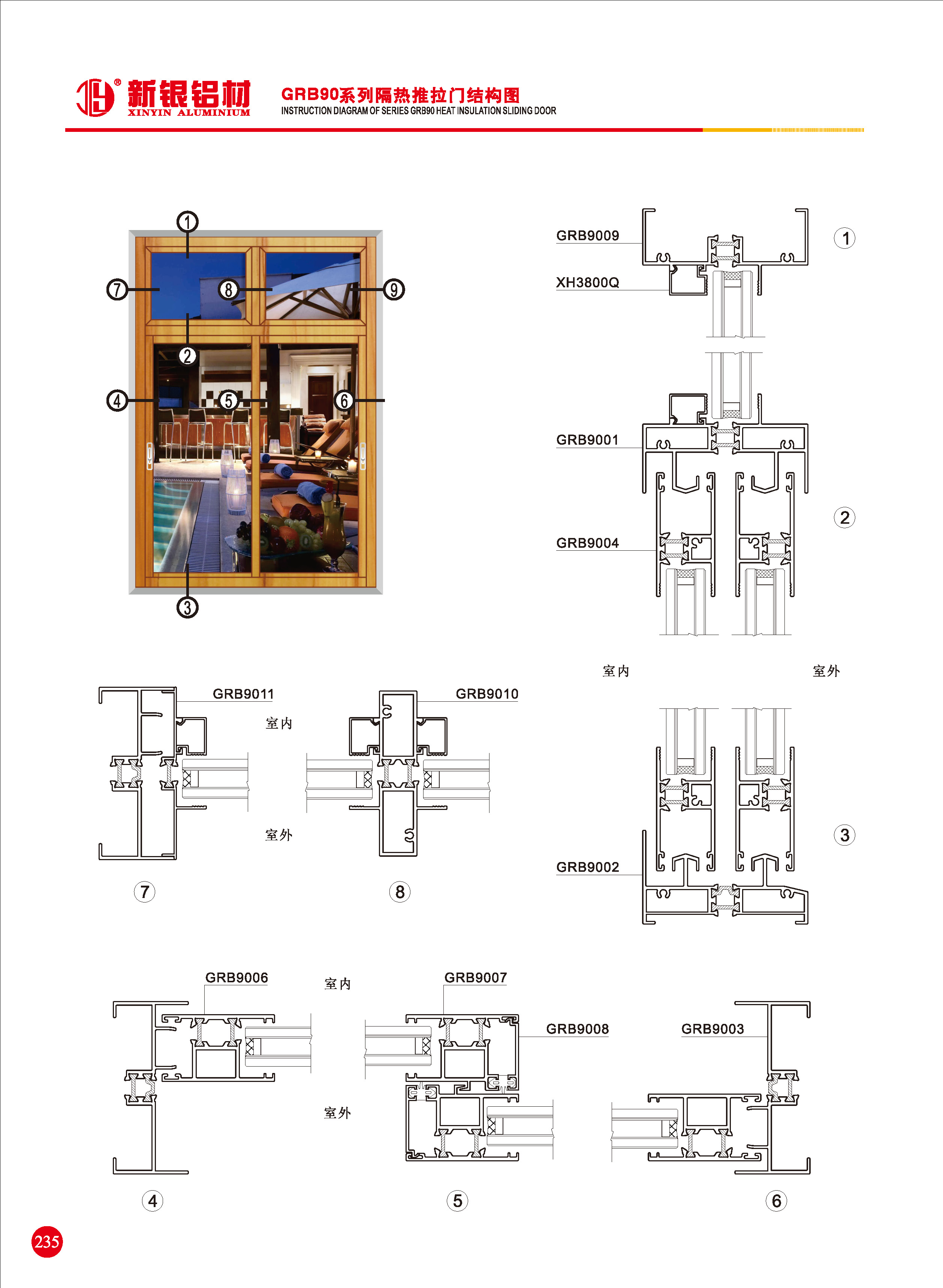 新银铝材
XINYIN ALUMINIUM

GRB90系列隔热推拉门结构图
INSTRUCTION DIAGRAM OF SERIES GRB90 HEAT INSULATION SLIDING DOOR

①
⑦ ⑧ ⑨
②
④ ⑤ ⑥
③

GRB9009
XH3800Q
1

GRB9001
GRB9004
2

室内
室外

GRB9002
3

GRB9011
室内
室外
7

GRB9010
8

GRB9006
室内
室外
4

GRB9007
GRB9008
5

GRB9003
6

235