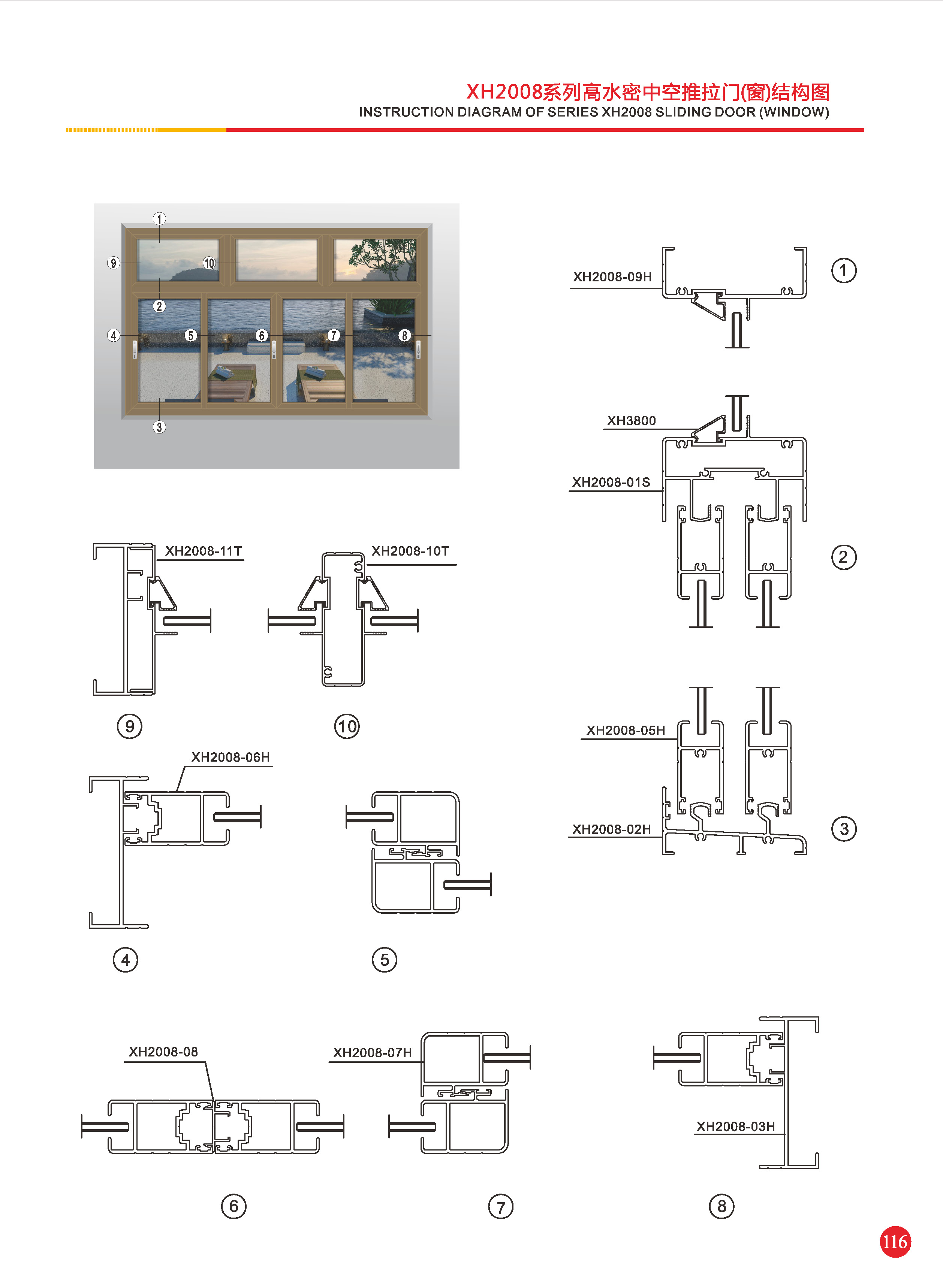 XH2008系列高水密中空推拉门(窗)结构图
INSTRUCTION DIAGRAM OF SERIES XH2008 SLIDING DOOR (WINDOW)

1
9
10
2
4
5
6
7
8
3

XH2008-09H
1

XH3800
XH2008-01S
2

XH2008-11T
XH2008-10T
9
10

XH2008-05H
XH2008-02H
3

XH2008-06H
4
5

XH2008-08
XH2008-07H
XH2008-03H
6
7
8

116