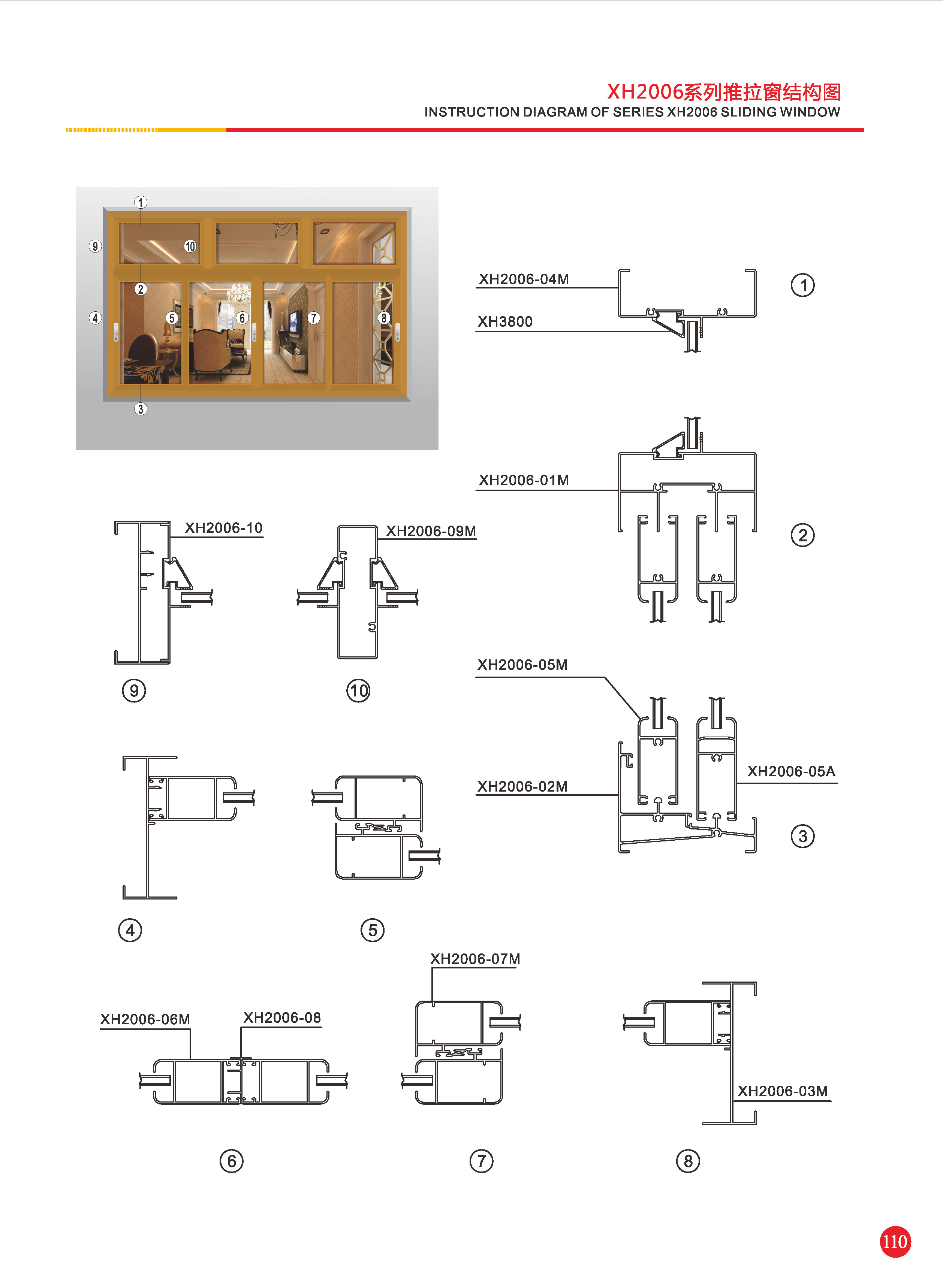 XH2006系列推拉窗结构图
INSTRUCTION DIAGRAM OF SERIES XH2006 SLIDING WINDOW

①
⑨
⑩
②
④
⑤
⑥
⑦
⑧
③

XH2006-04M
XH3800
①

XH2006-01M
②

XH2006-10
XH2006-09M
⑨
⑩

XH2006-05M
XH2006-02M
XH2006-05A
③

④
⑤

XH2006-07M
XH2006-06M
XH2006-08
XH2006-03M

⑥
⑦
⑧

110